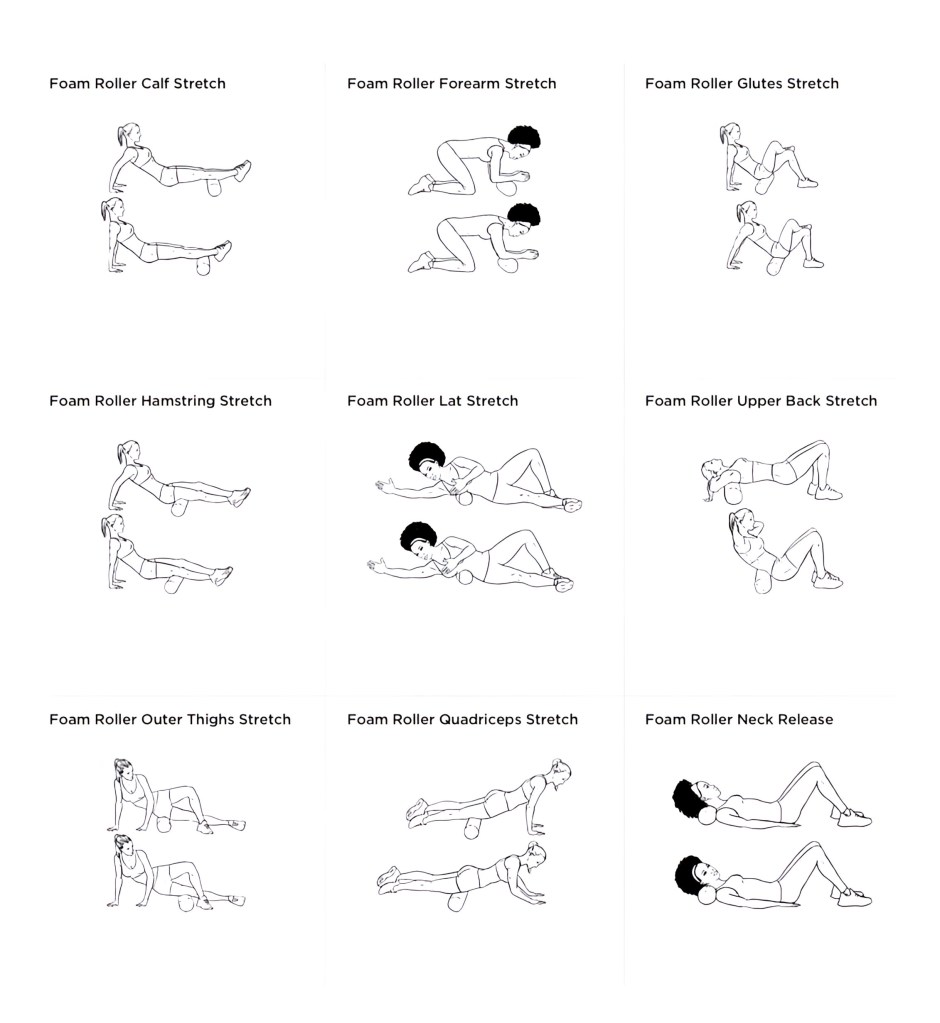 Foam Roller Calf Stretch

Foam Roller Forearm Stretch

Foam Roller Glutes Stretch

Foam Roller Hamstring Stretch

Foam Roller Lat Stretch

Foam Roller Upper Back Stretch

Foam Roller Outer Thighs Stretch

Foam Roller Quadriceps Stretch

Foam Roller Neck Release